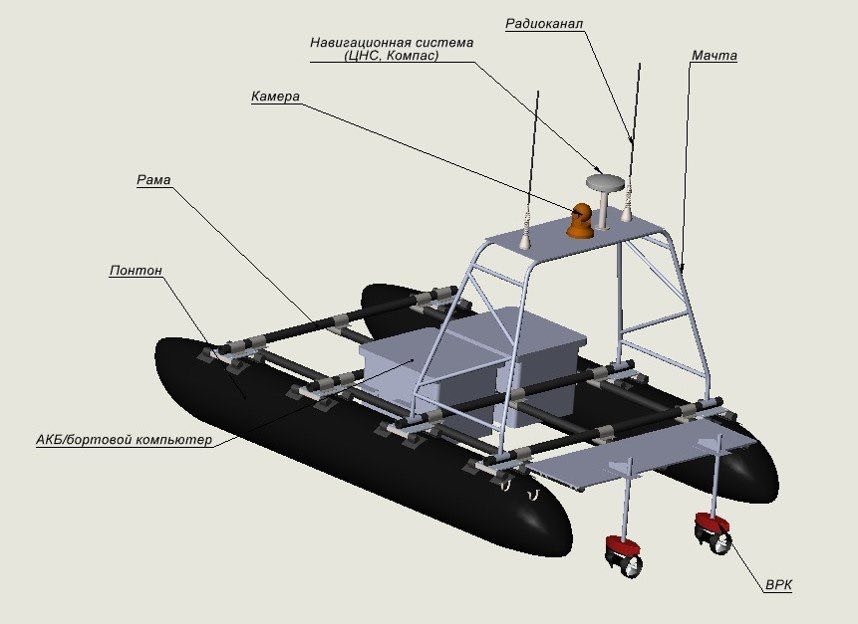 Радиоканал

Навигационная система
(ЦНС, Компас)

Мачта

Камера

Рама

Понтон

АКБ/бортовой компьютер

ВРК